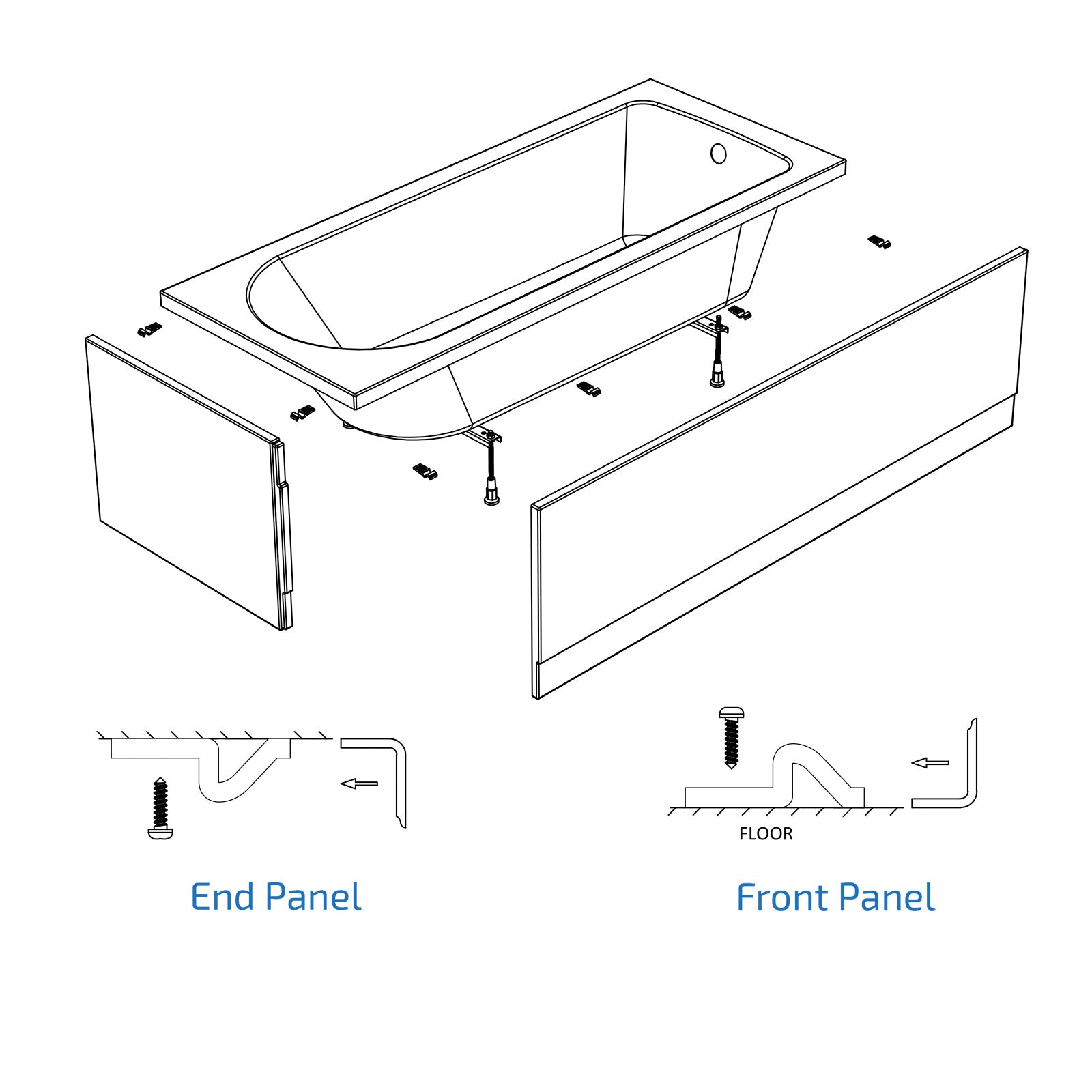 FLOOR

End Panel

Front Panel