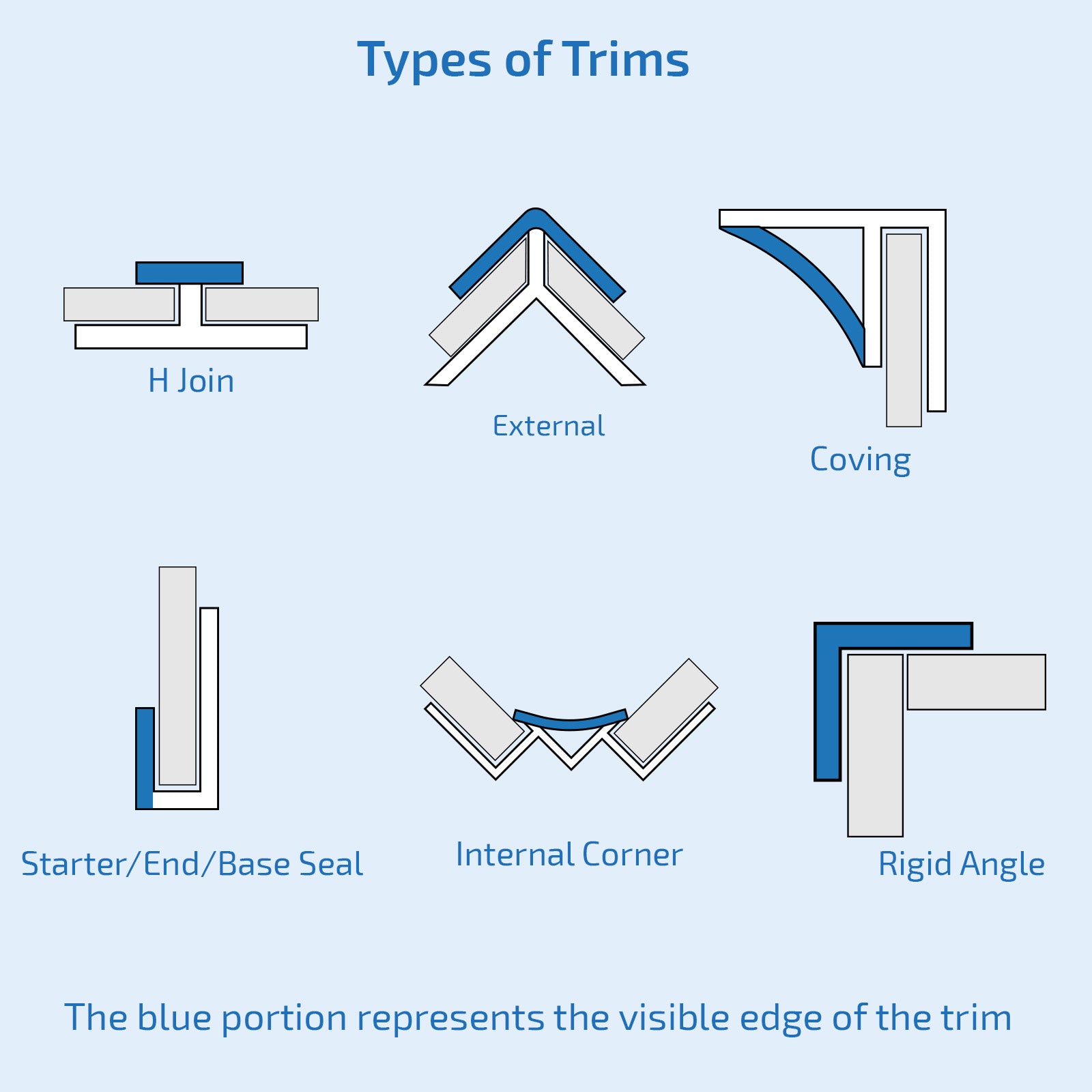 Types of Trims

H Join

External

Coving

Starter/End/Base Seal

Internal Corner

Rigid Angle

The blue portion represents the visible edge of the trim