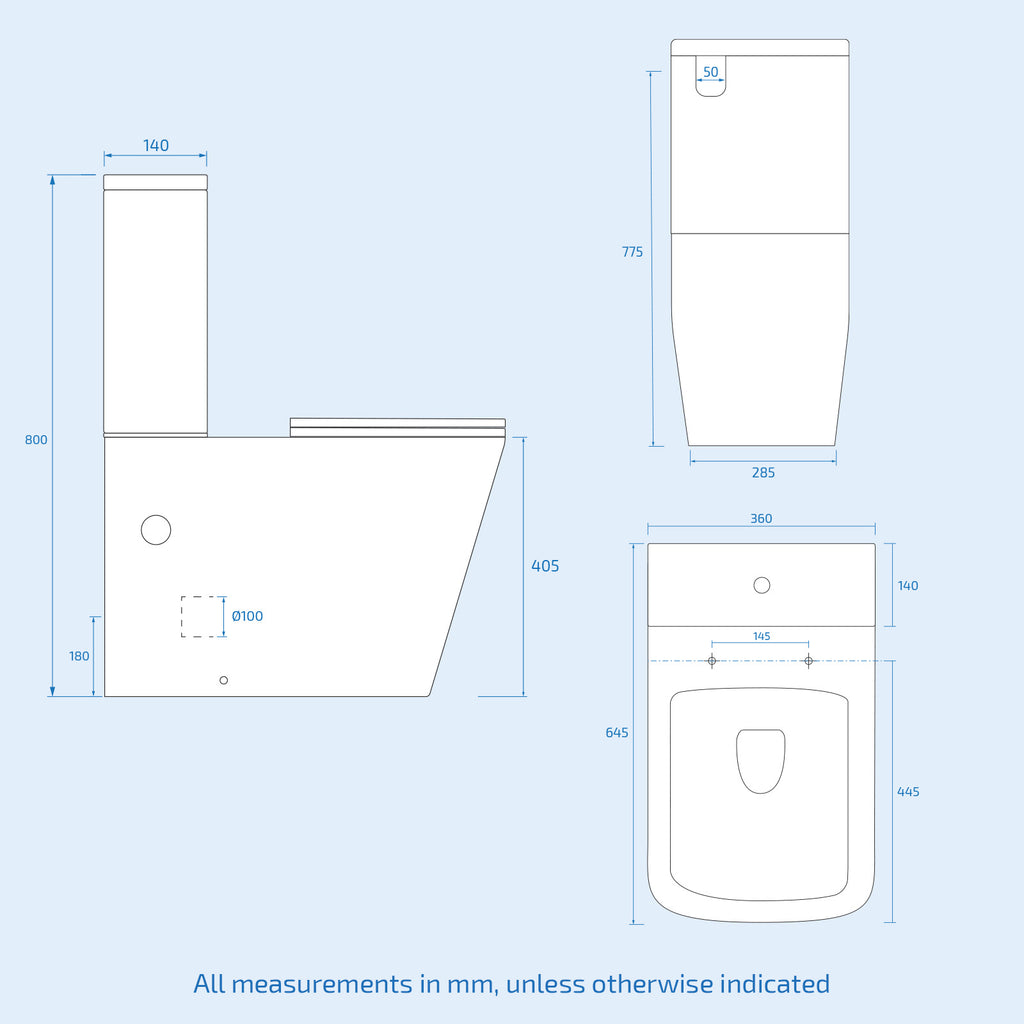 140

800

405

Ø100

180

50

775

285

360

140

145

645

445

All measurements in mm, unless otherwise indicated