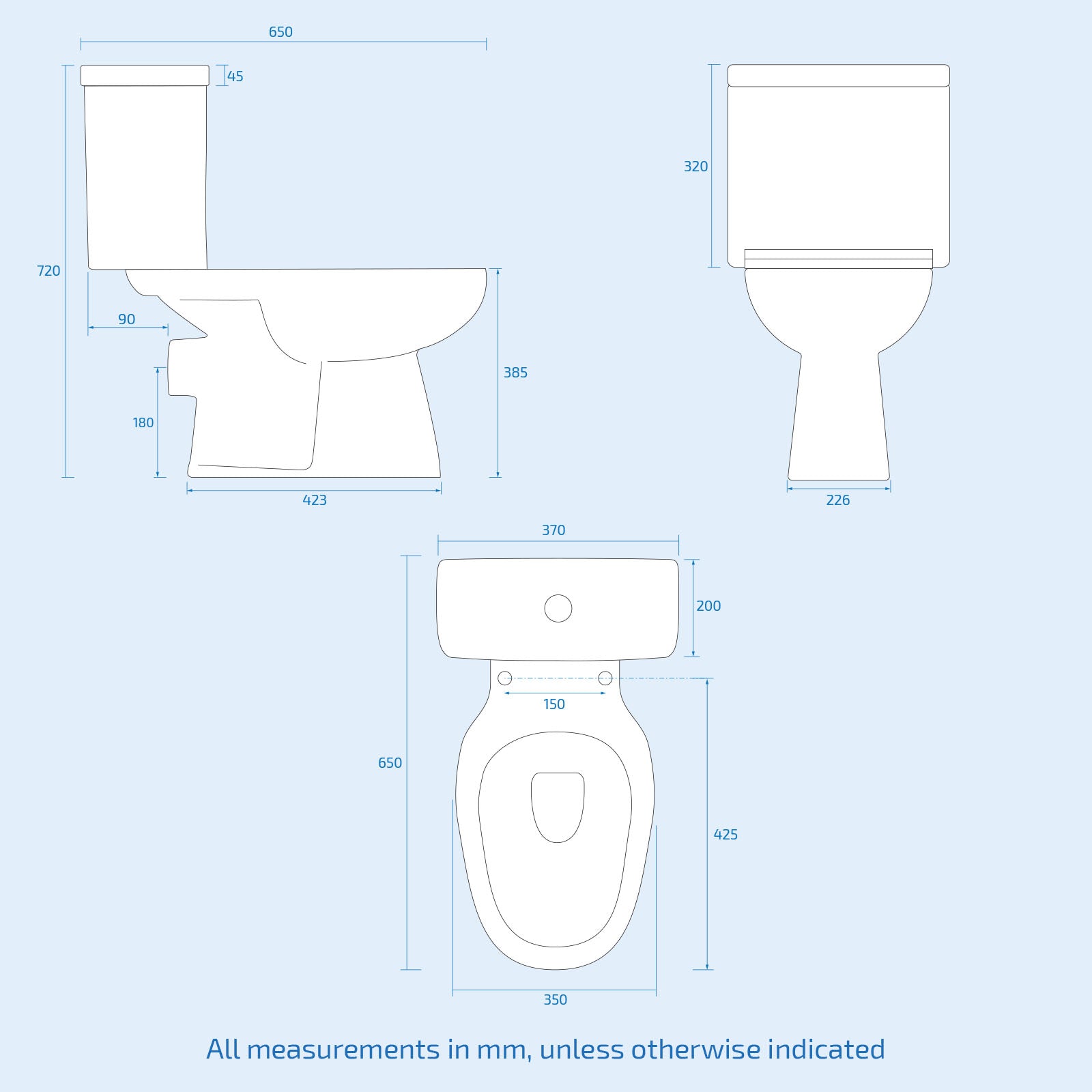 650

45

720

90

180

385

423

320

226

370

200

150

650

425

350

All measurements in mm, unless otherwise indicated