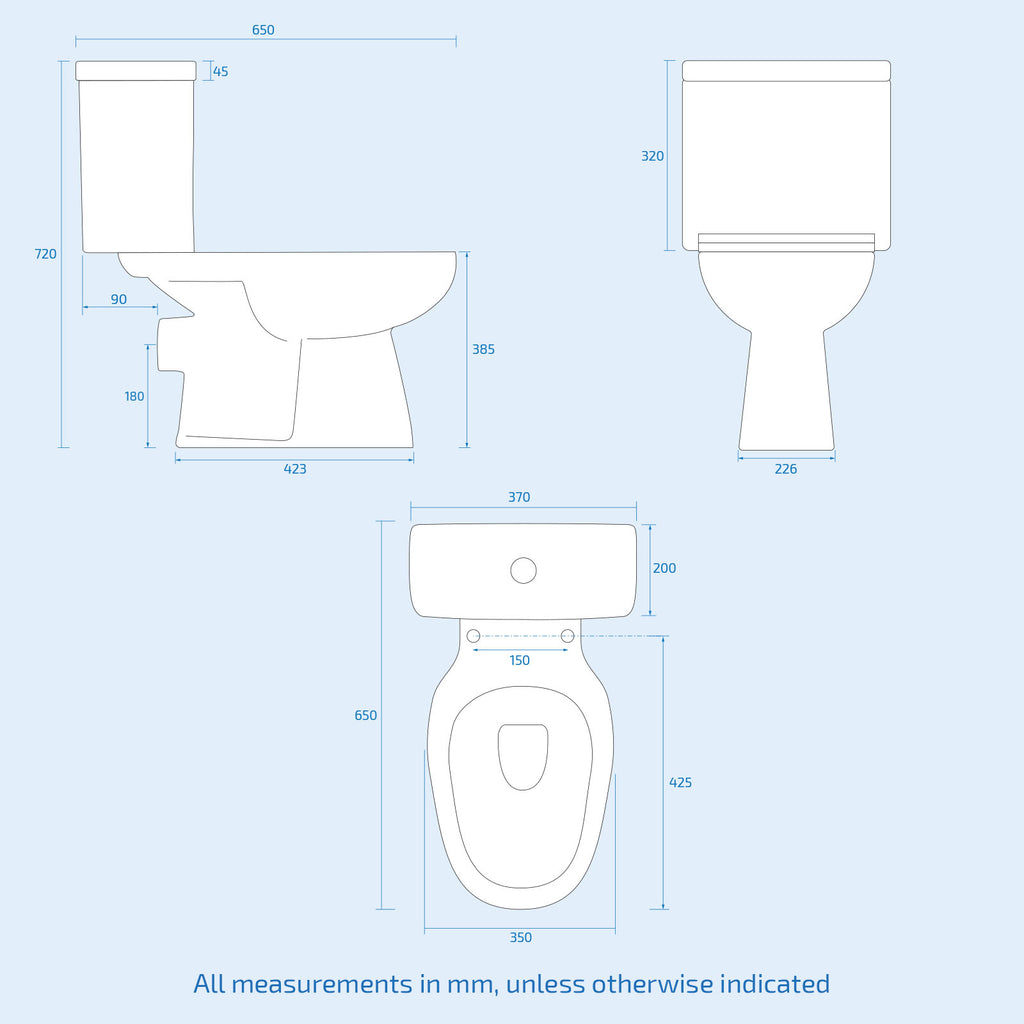 650
45
720
90
180
385
423
320
226
370
200
150
650
425
350
All measurements in mm, unless otherwise indicated