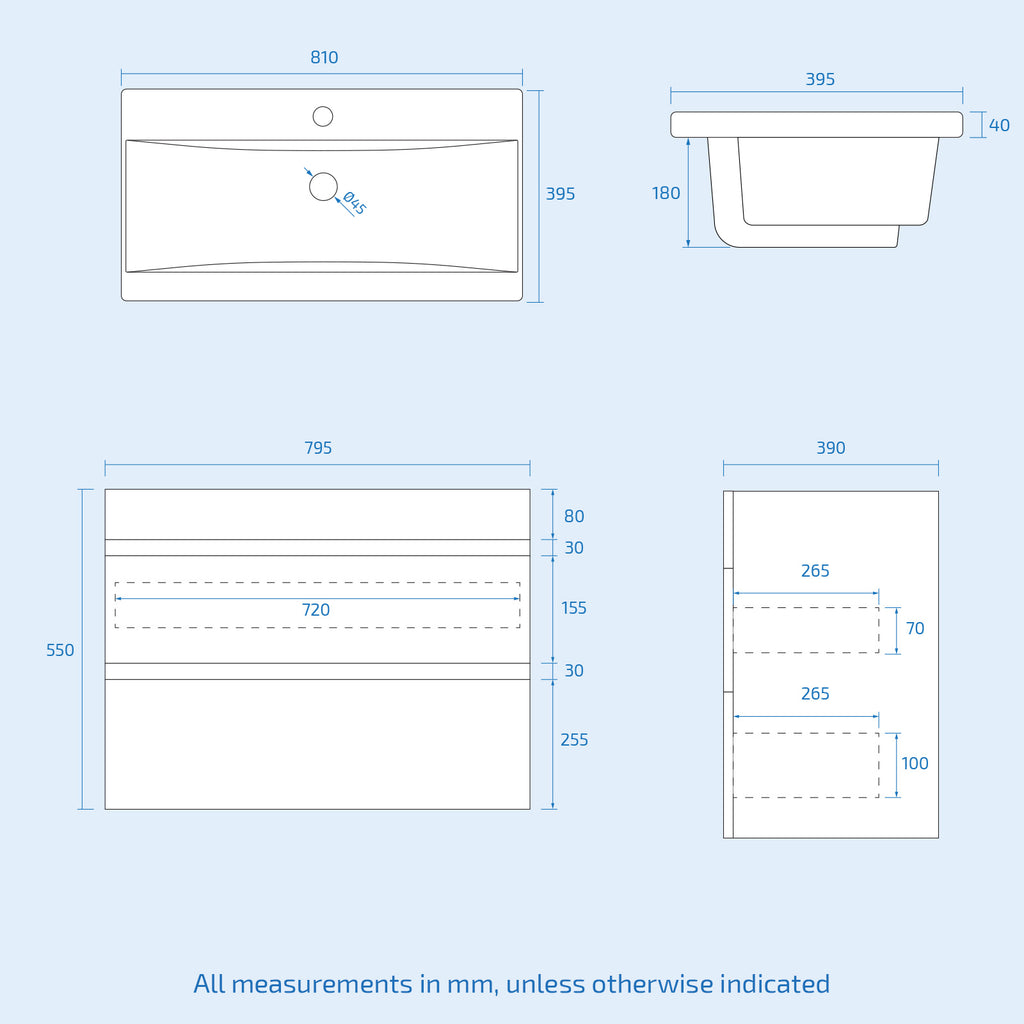 810
Ø45
395
395
40
180
795
80
30
720
155
550
30
255
390
265
70
265
100
All measurements in mm, unless otherwise indicated