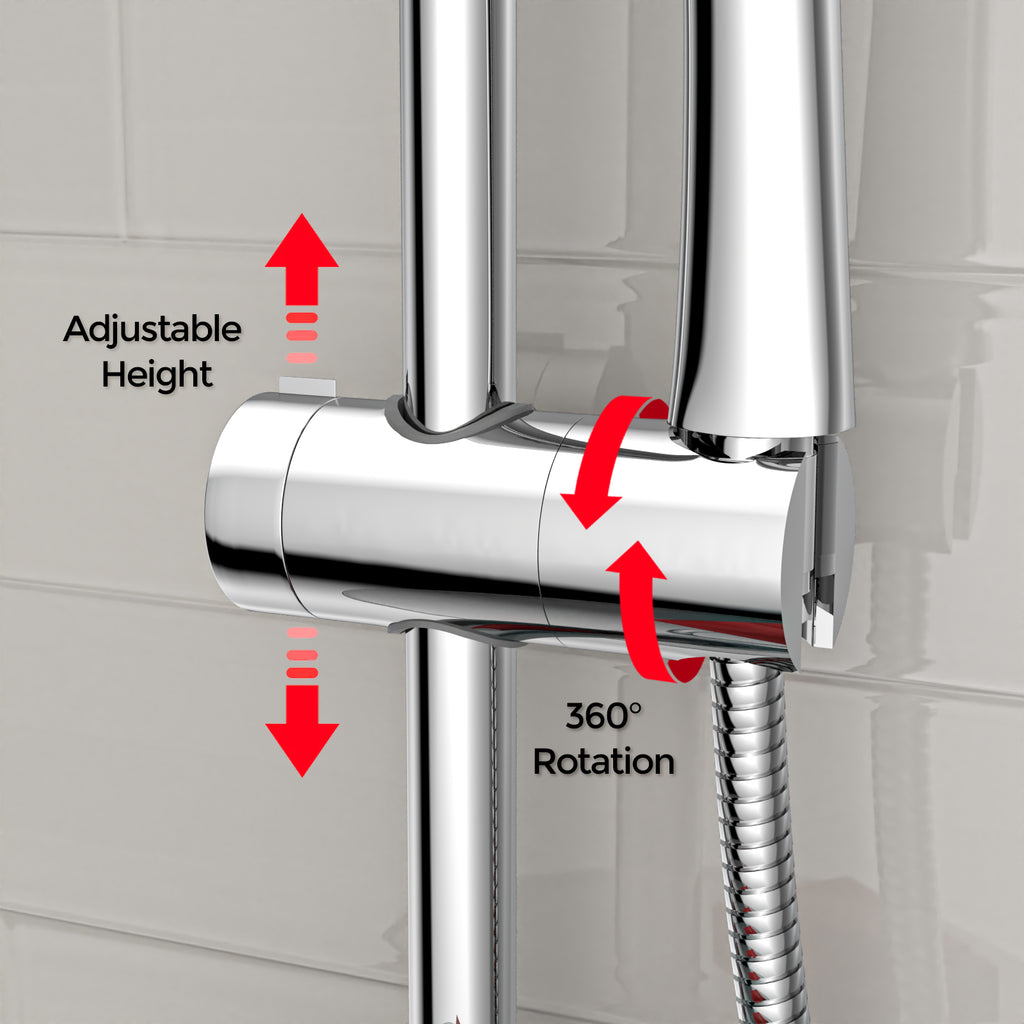 Adjustable
Height

360°
Rotation