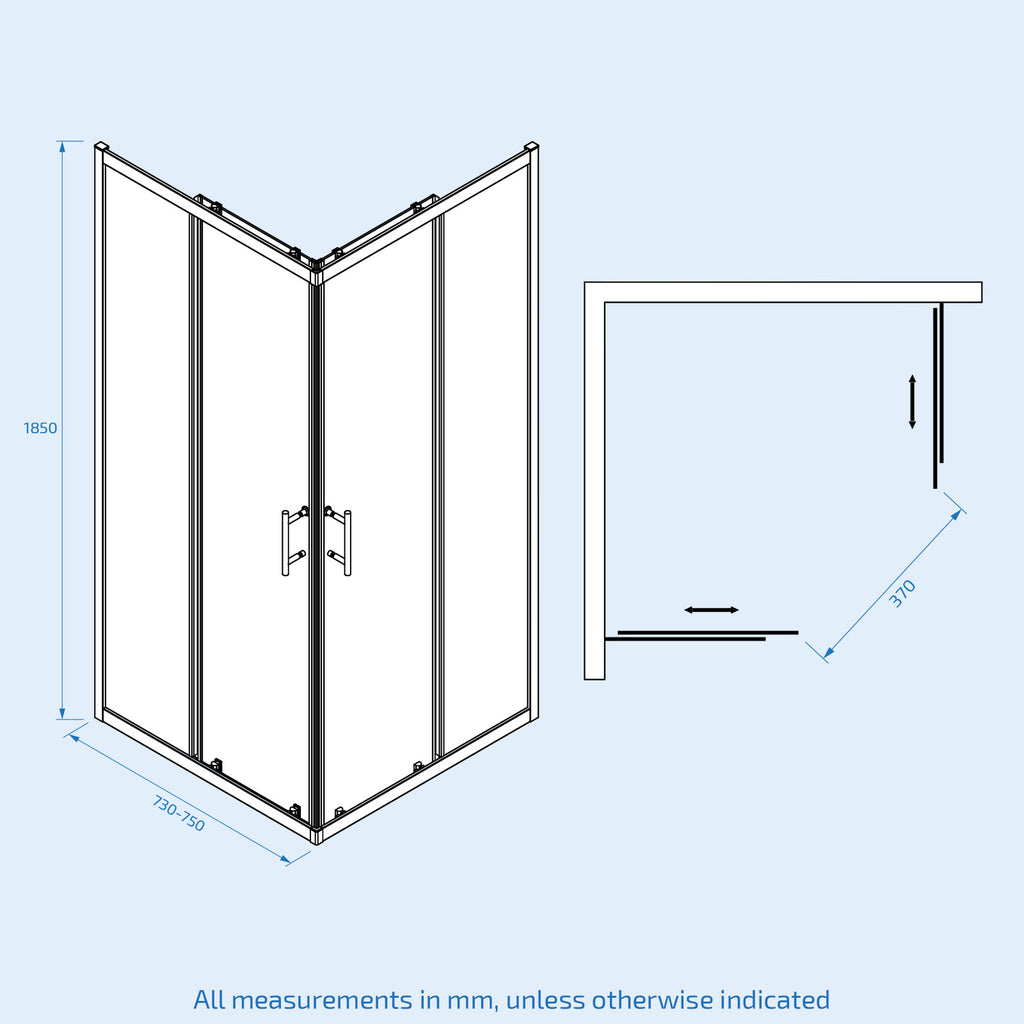 1850

730-750

370

All measurements in mm, unless otherwise indicated