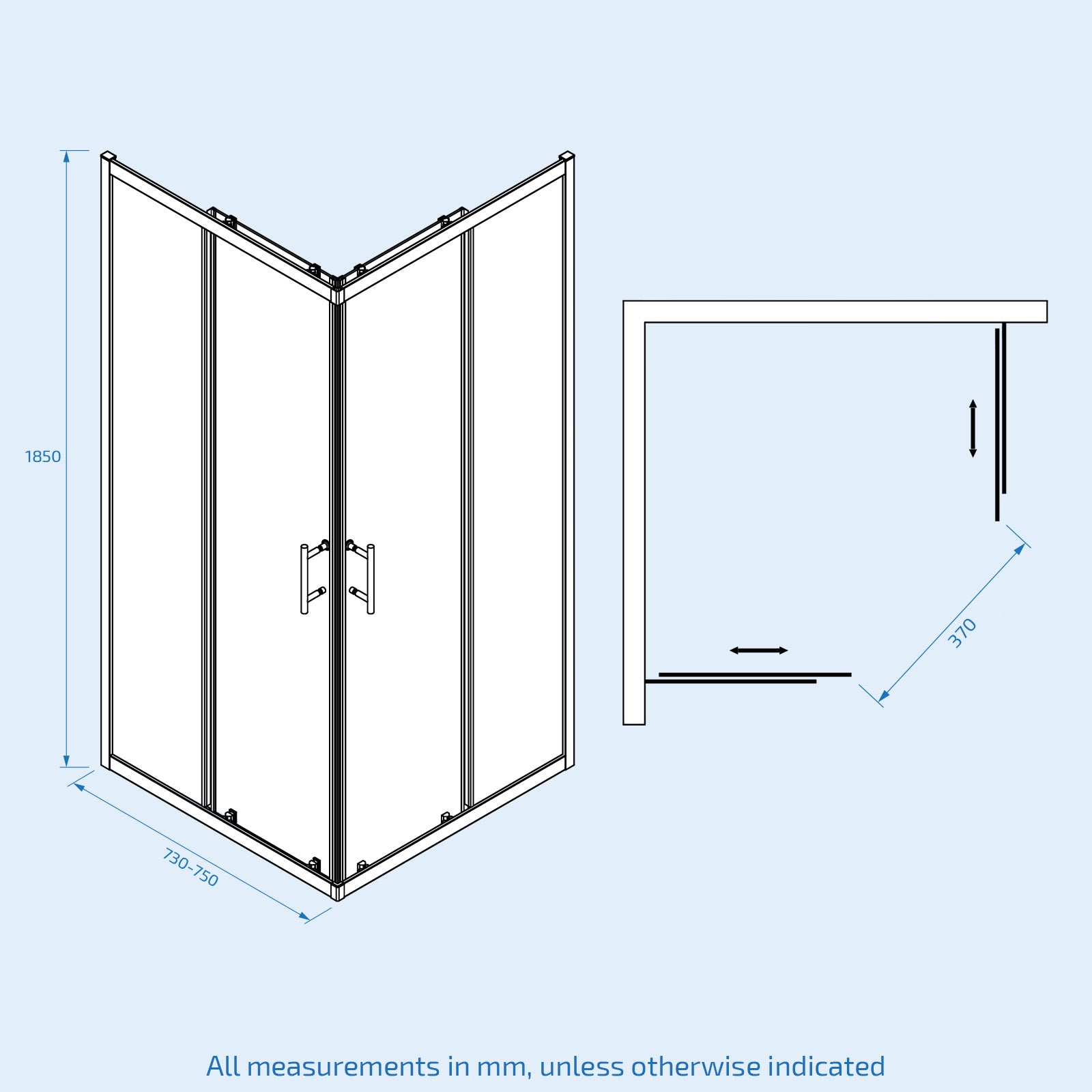 1850

730-750

370

All measurements in mm, unless otherwise indicated