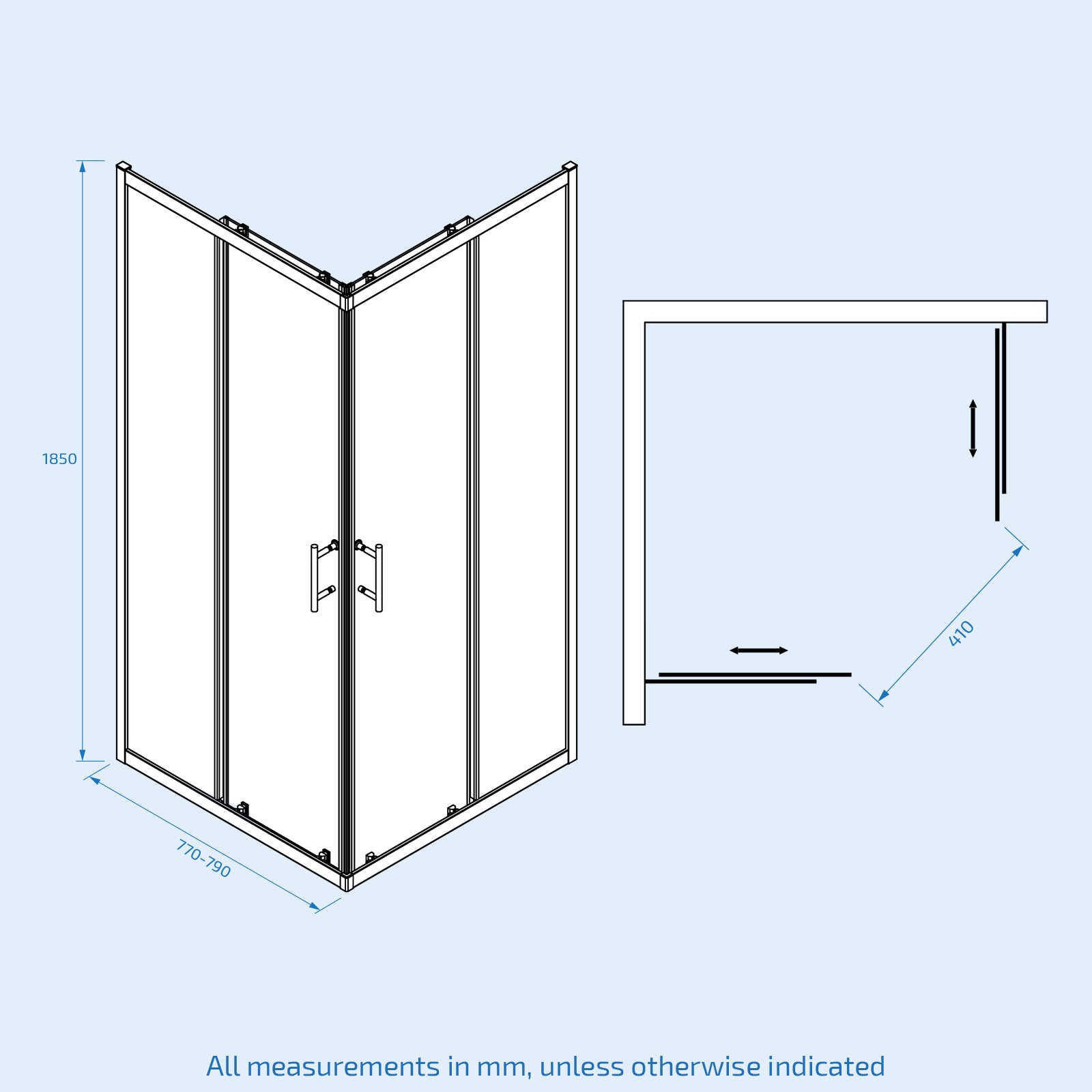 1850

770-790

410

All measurements in mm, unless otherwise indicated