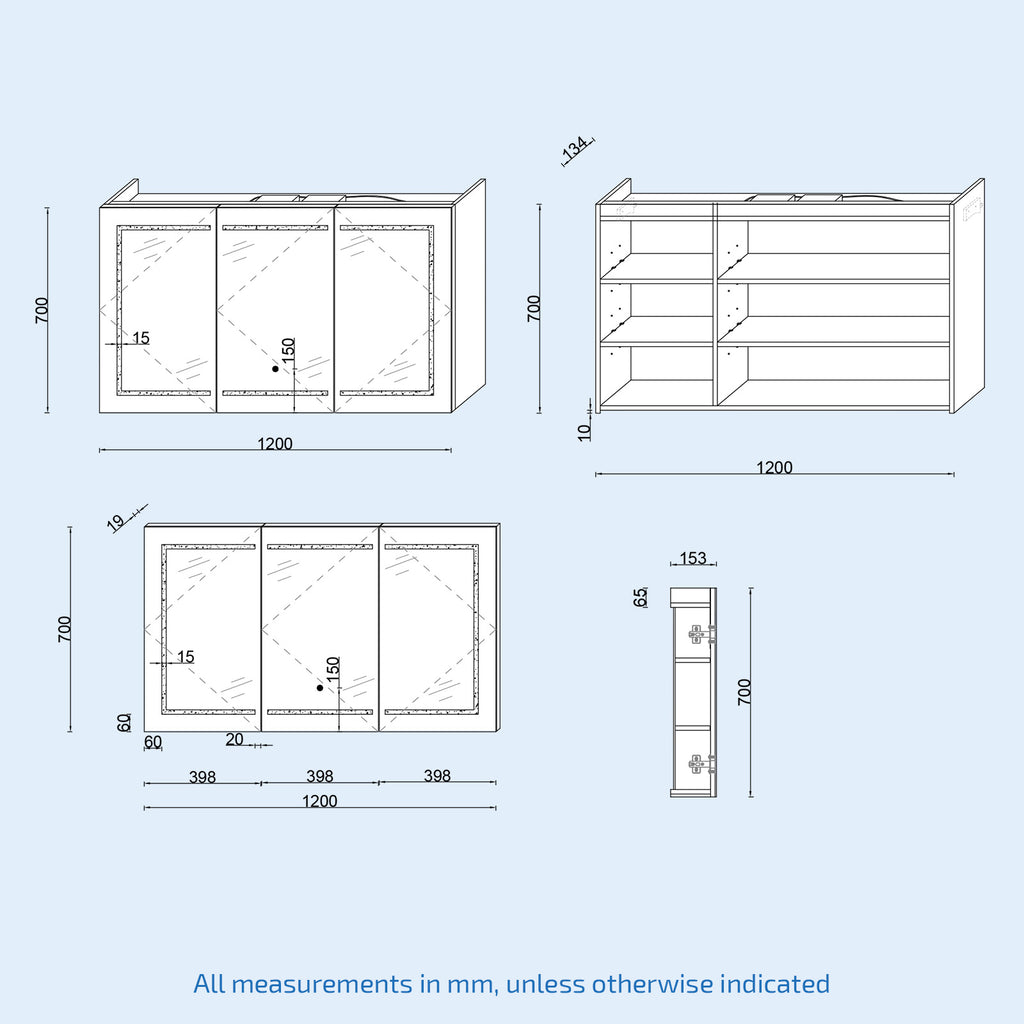 700
15
150
1200

134
700
10
1200

19
700
15
150
60
60
20
398
398
398
1200

153
65
700

All measurements in mm, unless otherwise indicated