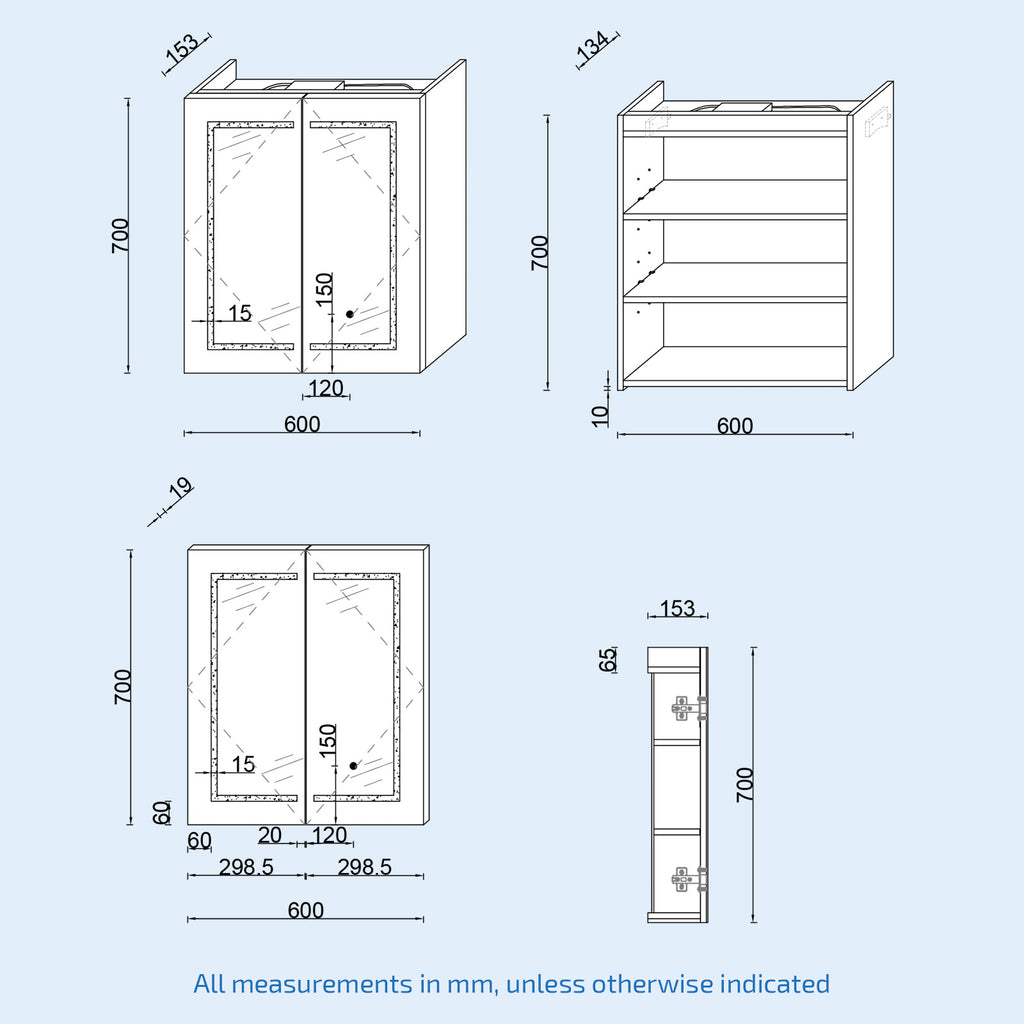 153
700
15
150
120
600

134
700
10
600

19
700
15
150
60
60
20
120
298.5
298.5
600

153
65
700

All measurements in mm, unless otherwise indicated