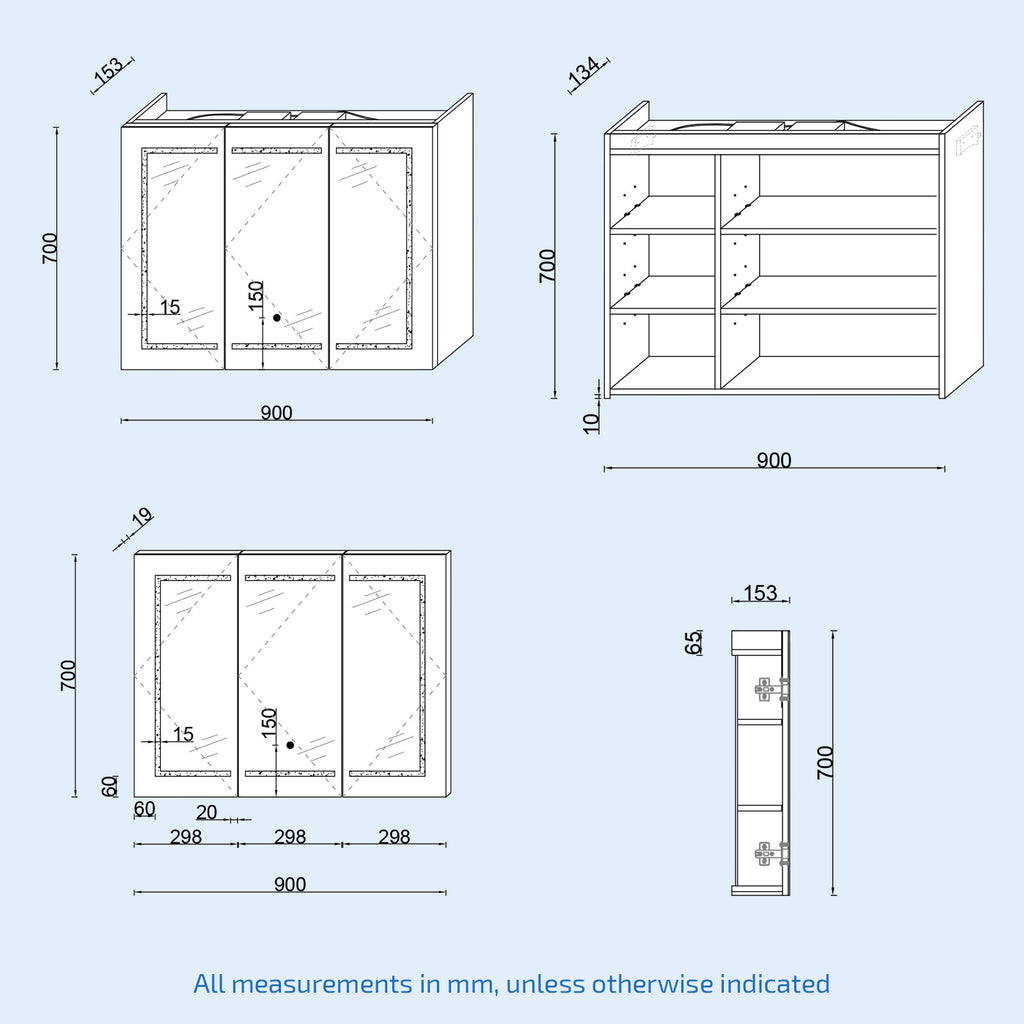 153
700
15
150
900

134
700
10
900

19
700
15
150
60
60
20
298
298
298
900

153
65
700

All measurements in mm, unless otherwise indicated