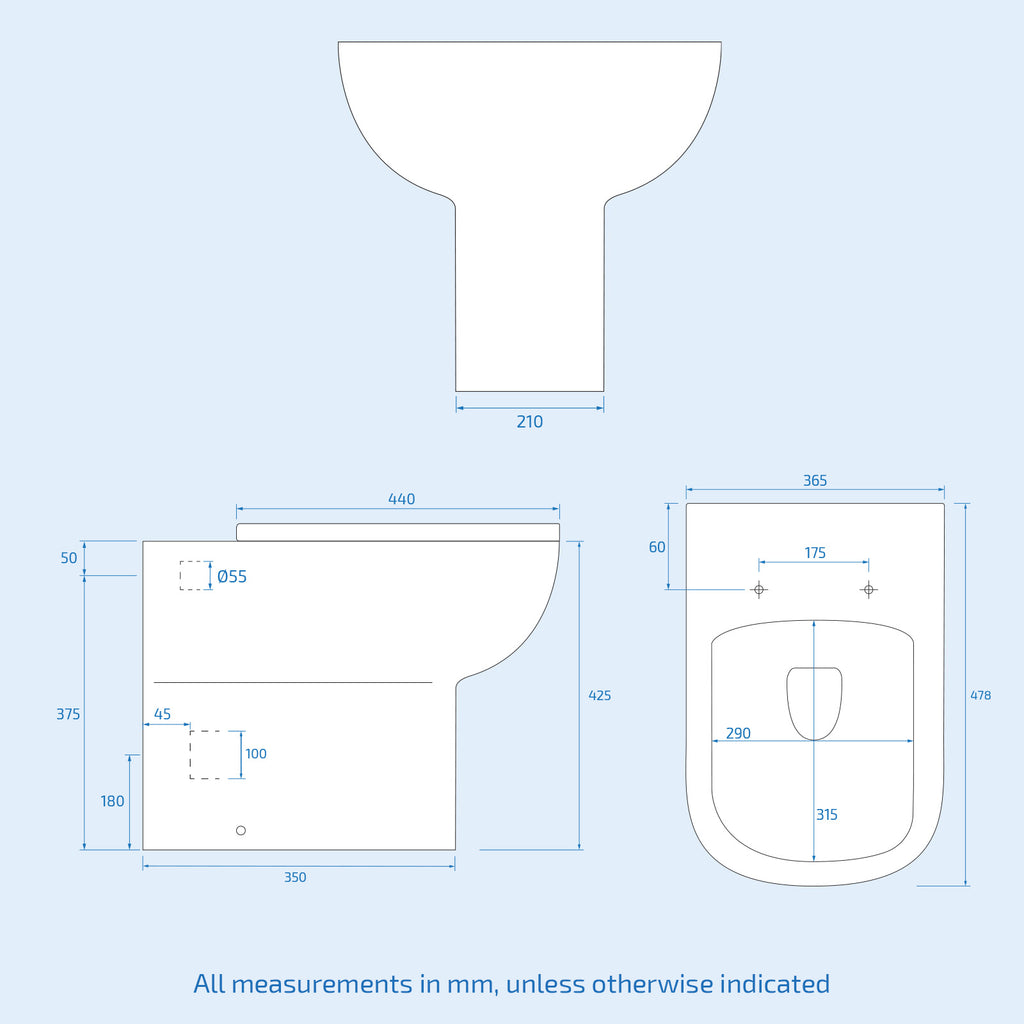 210

440

50

Ø55

375

45

100

180

350

425

365

60

175

290

315

478

All measurements in mm, unless otherwise indicated