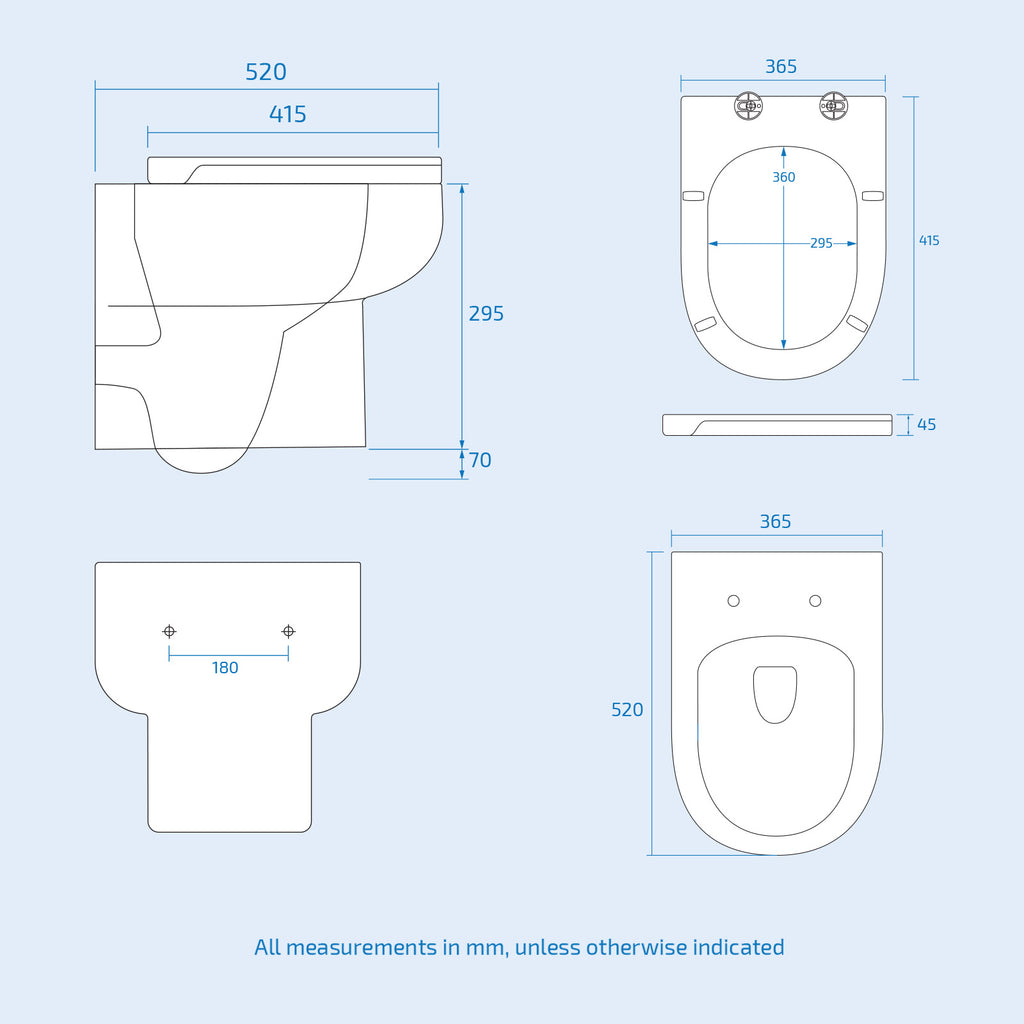 520
415
295
70
365
360
295
415
45
180
365
520
All measurements in mm, unless otherwise indicated