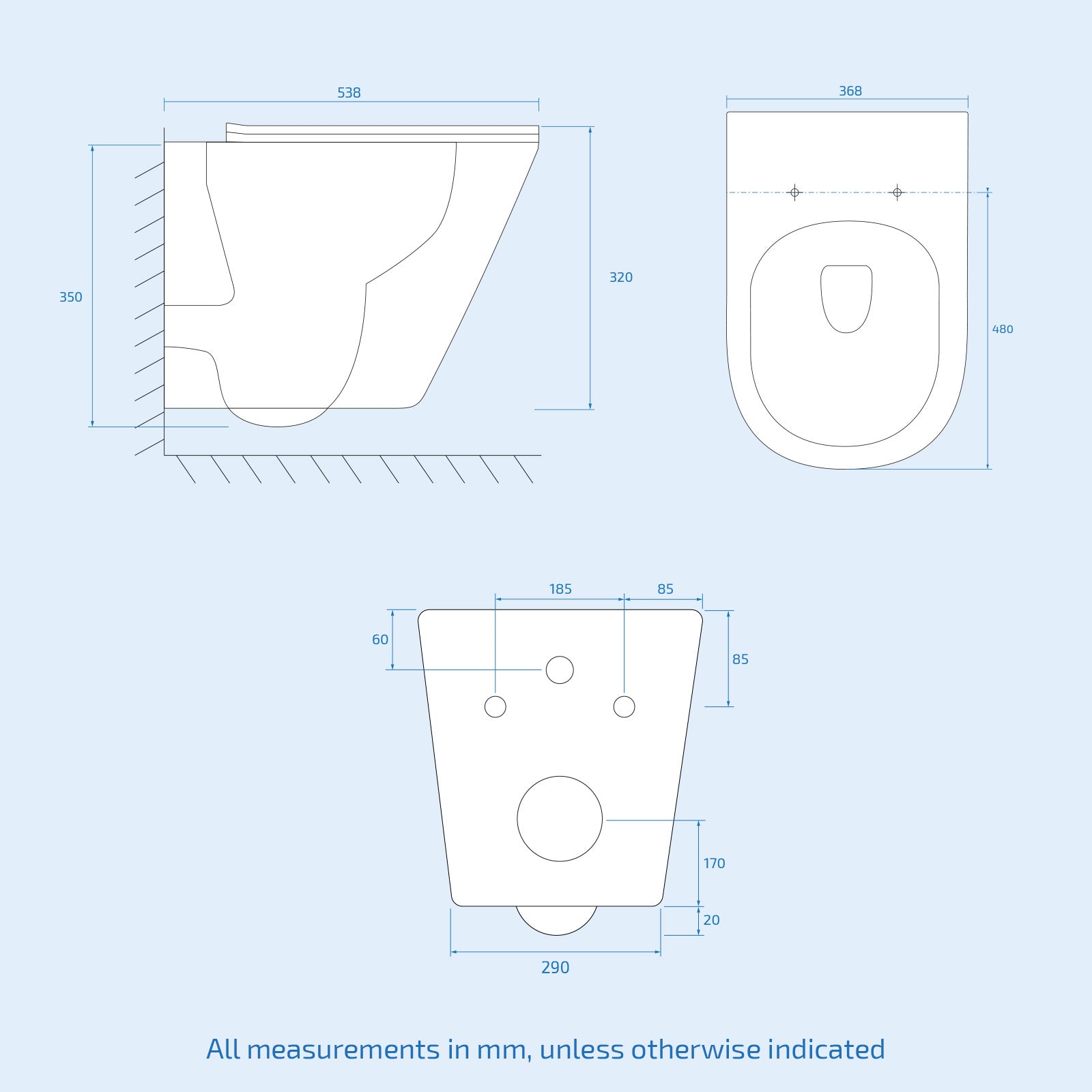 538

350

320

368

480

185

85

60

85

170

20

290

All measurements in mm, unless otherwise indicated