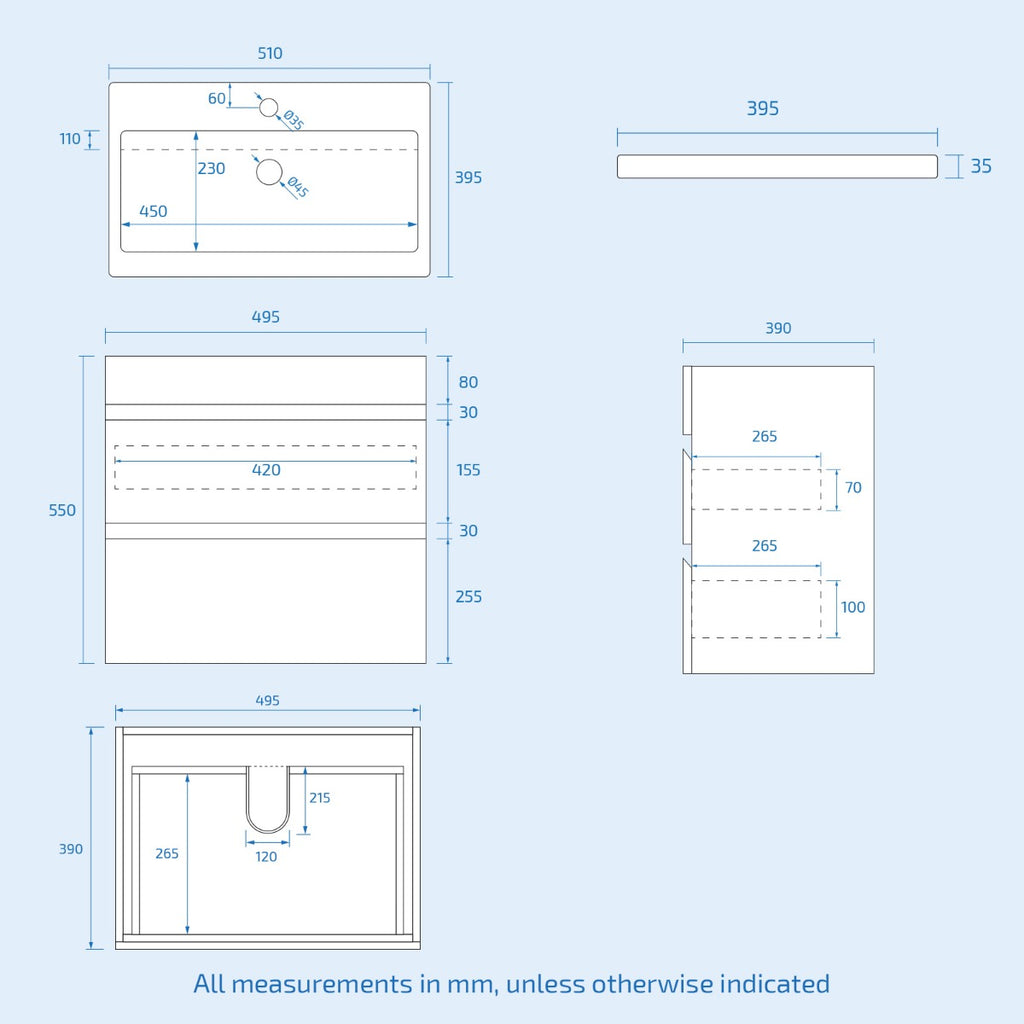 510
60
Ø35
110
230
Ø45
450
395

395
35

495
80
30
420
155
550
30
255

390
265
70
265
100

495
215
390
265
120

All measurements in mm, unless otherwise indicated